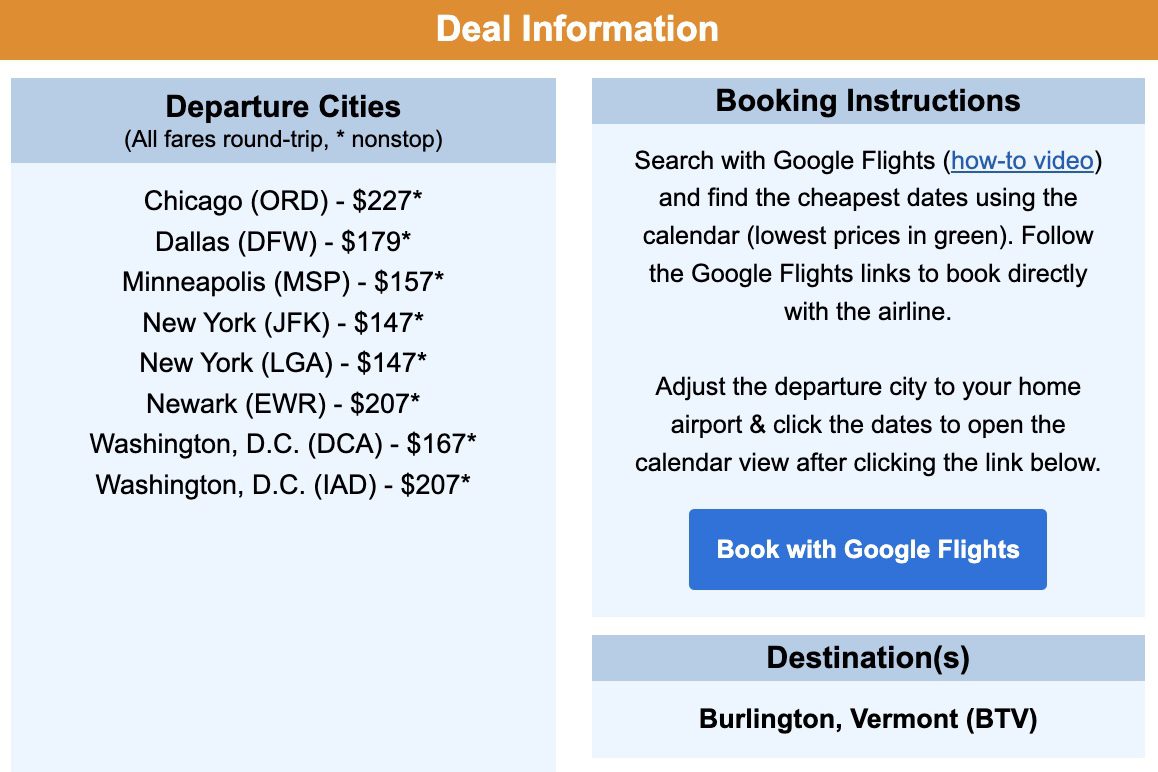 Deal Information

Departure Cities
(All fares round-trip, * nonstop)

Chicago (ORD) - $227*
Dallas (DFW) - $179*
Minneapolis (MSP) - $157*
New York (JFK) - $147*
New York (LGA) - $147*
Newark (EWR) - $207*
Washington, D.C. (DCA) - $167*
Washington, D.C. (IAD) - $207*

Booking Instructions

Search with Google Flights (how-to video) and find the cheapest dates using the calendar (lowest prices in green). Follow the Google Flights links to book directly with the airline.

Adjust the departure city to your home airport & click the dates to open the calendar view after clicking the link below.

Book with Google Flights

Destination(s)

Burlington, Vermont (BTV)