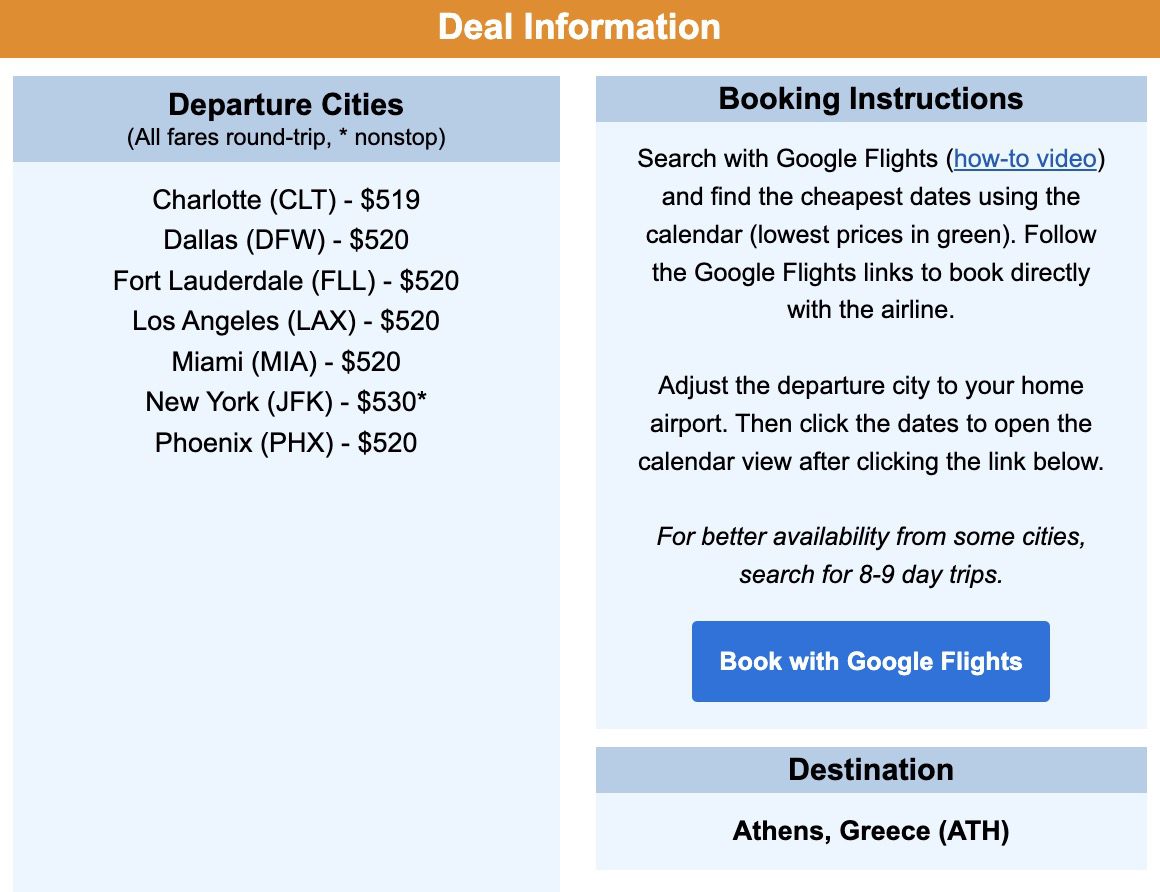 Deal Information

Departure Cities
(All fares round-trip, * nonstop)

Charlotte (CLT) - \$519
Dallas (DFW) - \$520
Fort Lauderdale (FLL) - \$520
Los Angeles (LAX) - \$520
Miami (MIA) - \$520
New York (JFK) - \$530*
Phoenix (PHX) - \$520

Booking Instructions

Search with Google Flights (how-to video) and find the cheapest dates using the calendar (lowest prices in green). Follow the Google Flights links to book directly with the airline.

Adjust the departure city to your home airport. Then click the dates to open the calendar view after clicking the link below.

For better availability from some cities, search for 8-9 day trips.

Book with Google Flights

Destination

Athens, Greece (ATH)